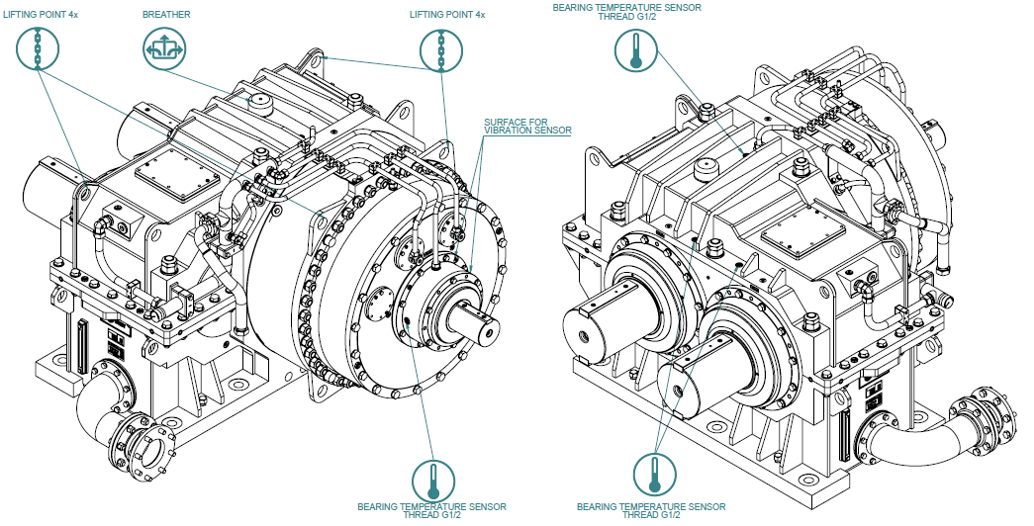 LIFTING POINT 4x

BREATHER

LIFTING POINT 4x

BEARING TEMPERATURE SENSOR
THREAD G1/2

SURFACE FOR
VIBRATION SENSOR

BEARING TEMPERATURE SENSOR
THREAD G1/2

BEARING TEMPERATURE SENSOR
THREAD G1/2